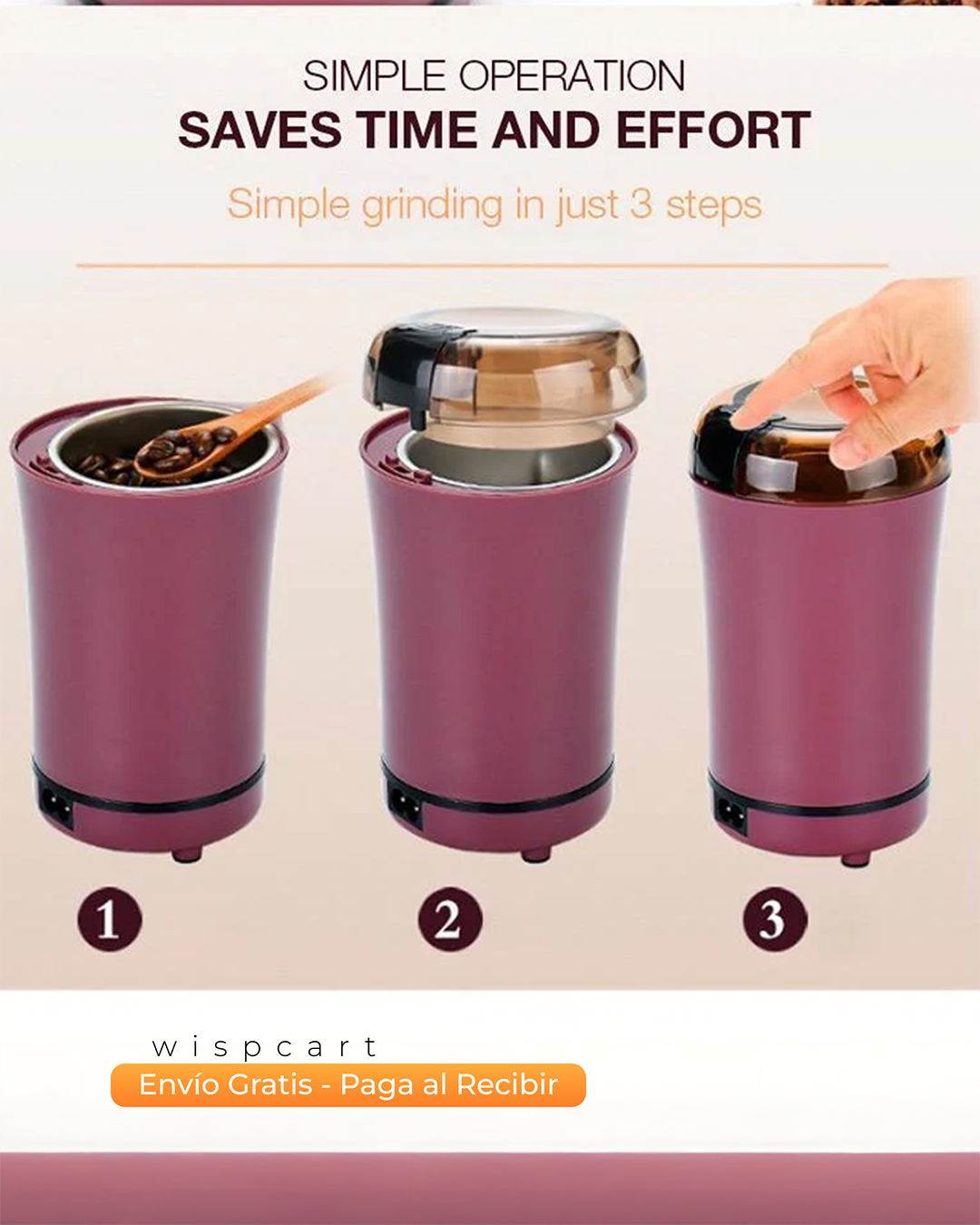 SIMPLE OPERATION
SAVES TIME AND EFFORT
Simple grinding in just 3 steps

1
2
3

wispcart
Envío Gratis - Paga al Recibir