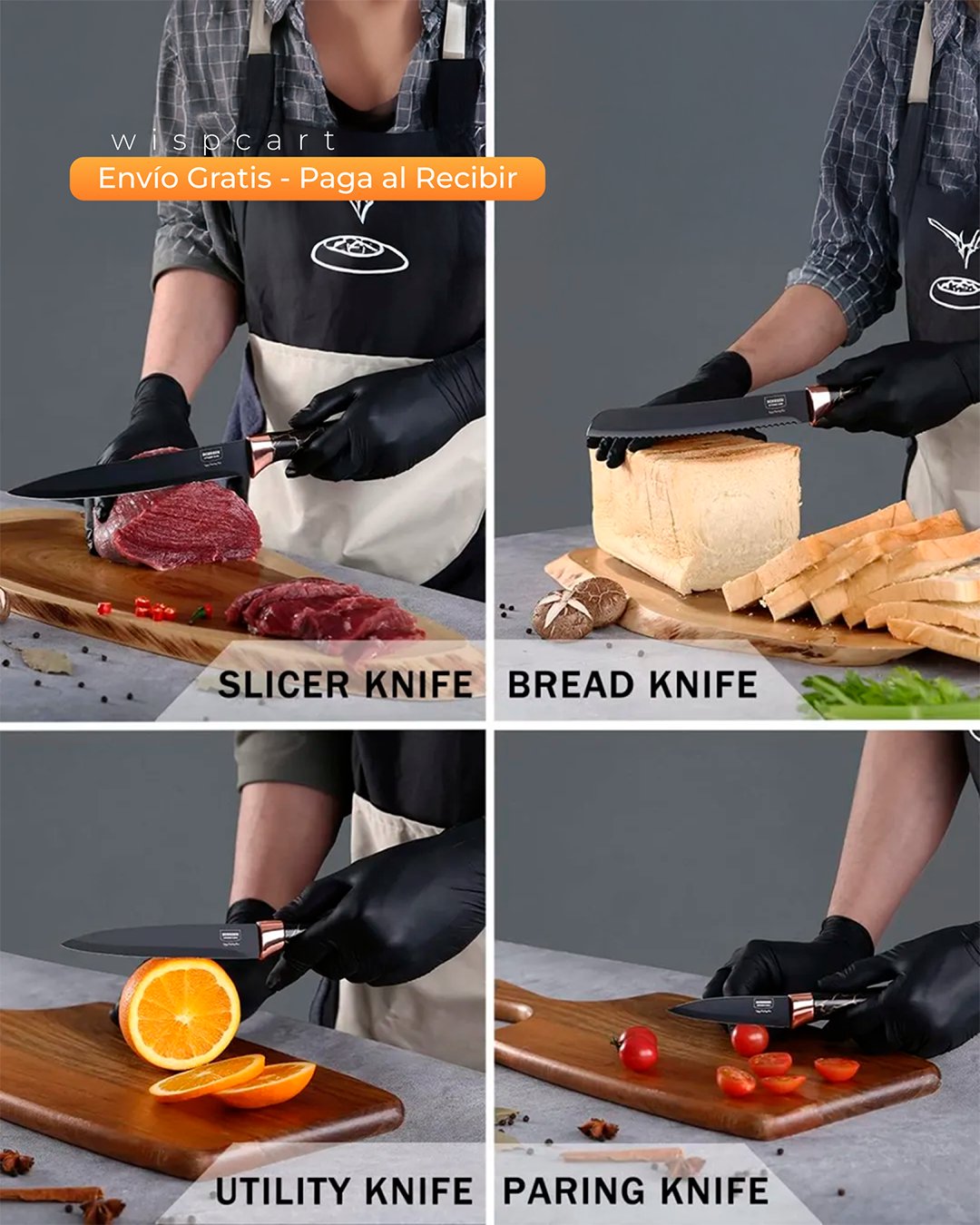 wispcart
Envío Gratis - Paga al Recibir

SLICER KNIFE

BREAD KNIFE

UTILITY KNIFE

PARING KNIFE